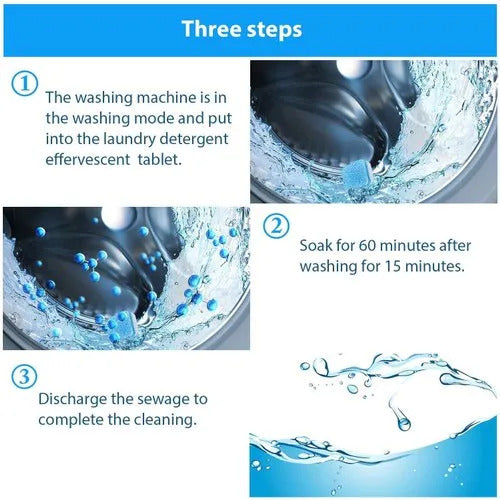 Three steps

①
The washing machine is in the washing mode and put into the laundry detergent effervescent  tablet.

②
Soak for 60 minutes after washing for 15 minutes.

③
Discharge the sewage to complete the cleaning.