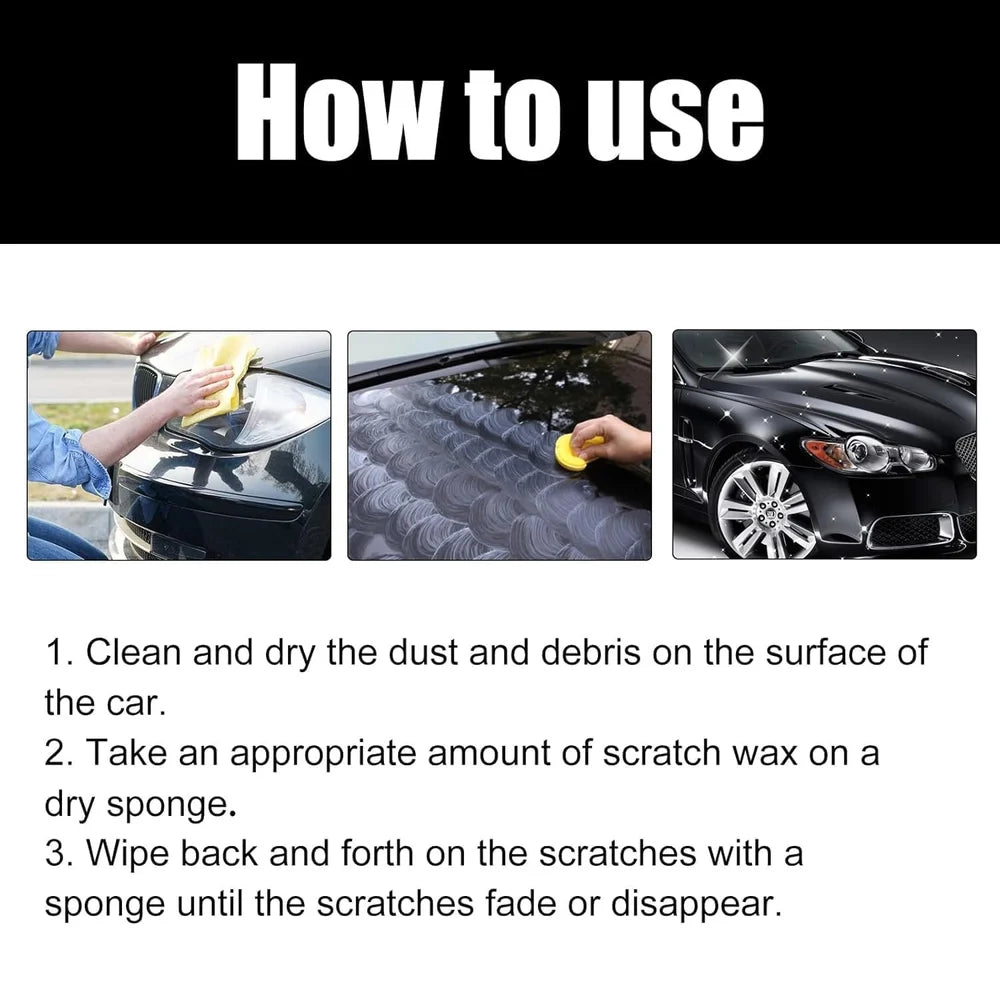 How to use

1. Clean and dry the dust and debris on the surface of the car.
2. Take an appropriate amount of scratch wax on a dry sponge.
3. Wipe back and forth on the scratches with a sponge until the scratches fade or disappear.