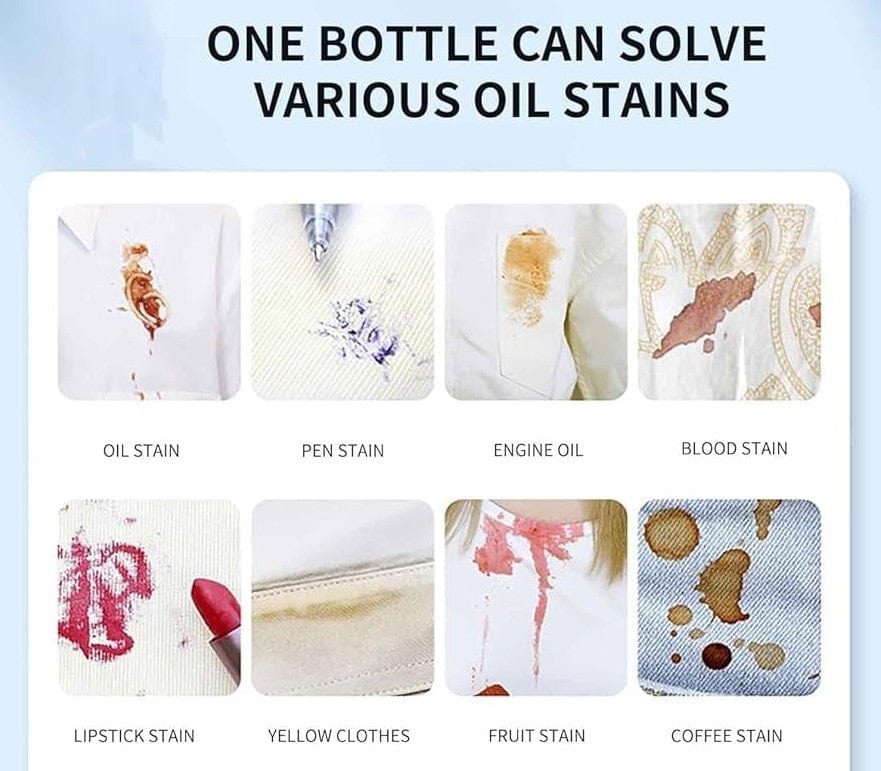 ONE BOTTLE CAN SOLVE VARIOUS OIL STAINS

OIL STAIN

PEN STAIN

ENGINE OIL

BLOOD STAIN

LIPSTICK STAIN

YELLOW CLOTHES

FRUIT STAIN

COFFEE STAIN