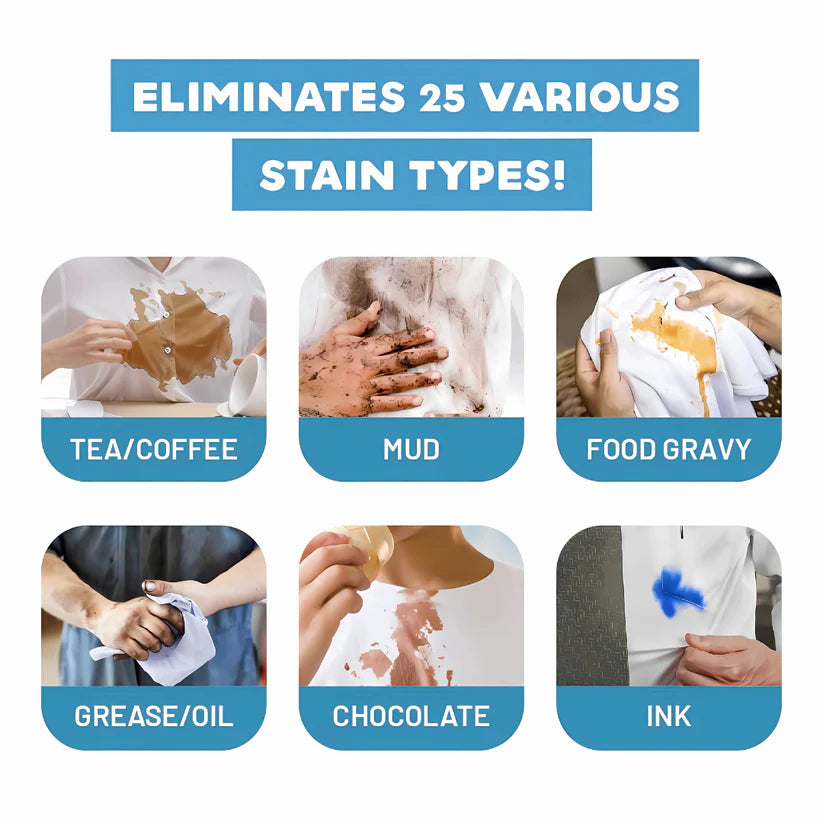 ELIMINATES 25 VARIOUS
STAIN TYPES!

TEA/COFFEE

MUD

FOOD GRAVY

GREASE/OIL

CHOCOLATE

INK