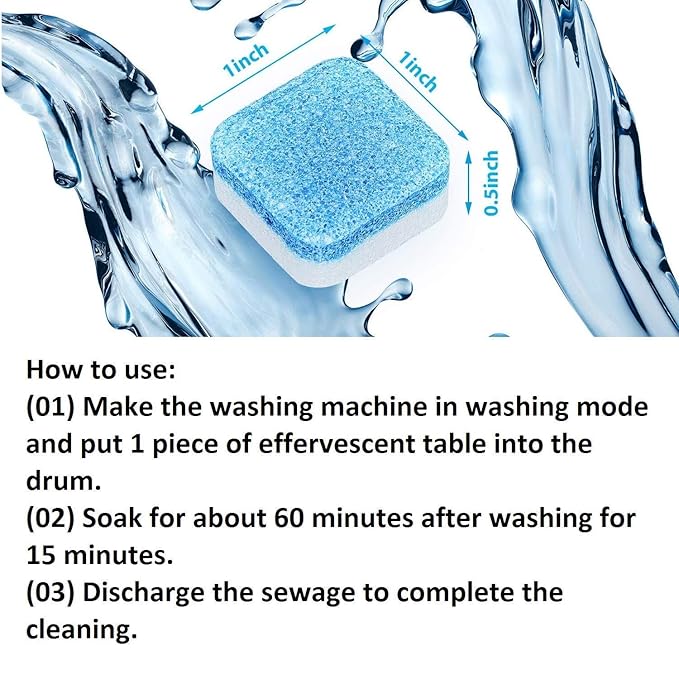 1inch
1inch
0.5inch

How to use:
(01) Make the washing machine in washing mode and put 1 piece of effervescent table into the drum.
(02) Soak for about 60 minutes after washing for 15 minutes.
(03) Discharge the sewage to complete the cleaning.