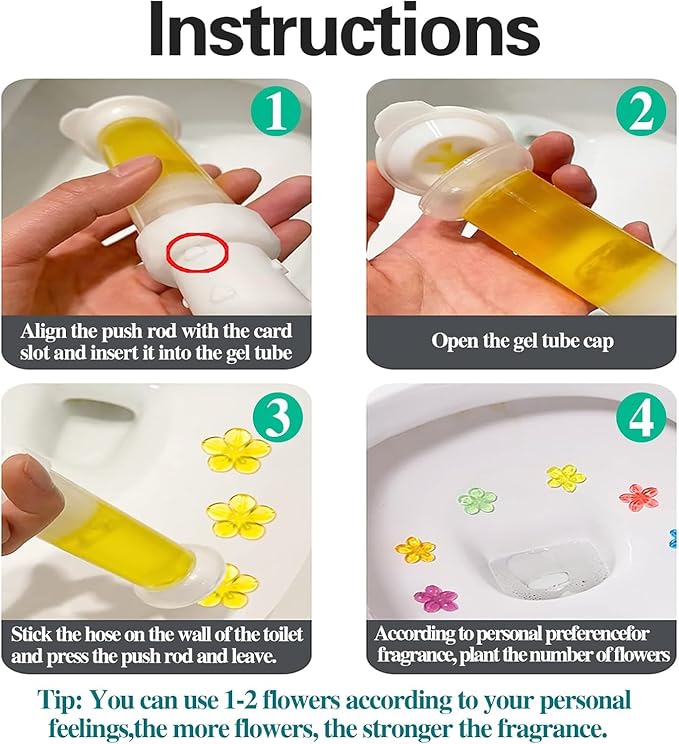 Instructions

1

Align the push rod with the card slot and insert it into the gel tube

2

Open the gel tube cap

3

Stick the hose on the wall of the toilet and press the push rod and leave.

4

According to personal preferencefor fragrance, plant the number of flowers

Tip: You can use 1-2 flowers according to your personal feelings,the more flowers, the stronger the fragrance.